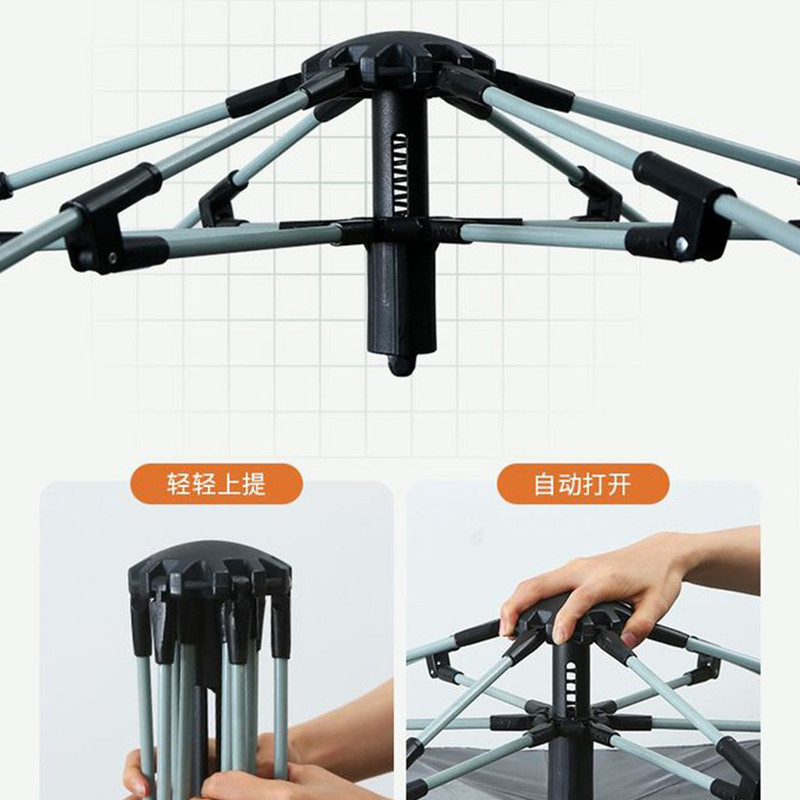 轻轻上提

自动打开